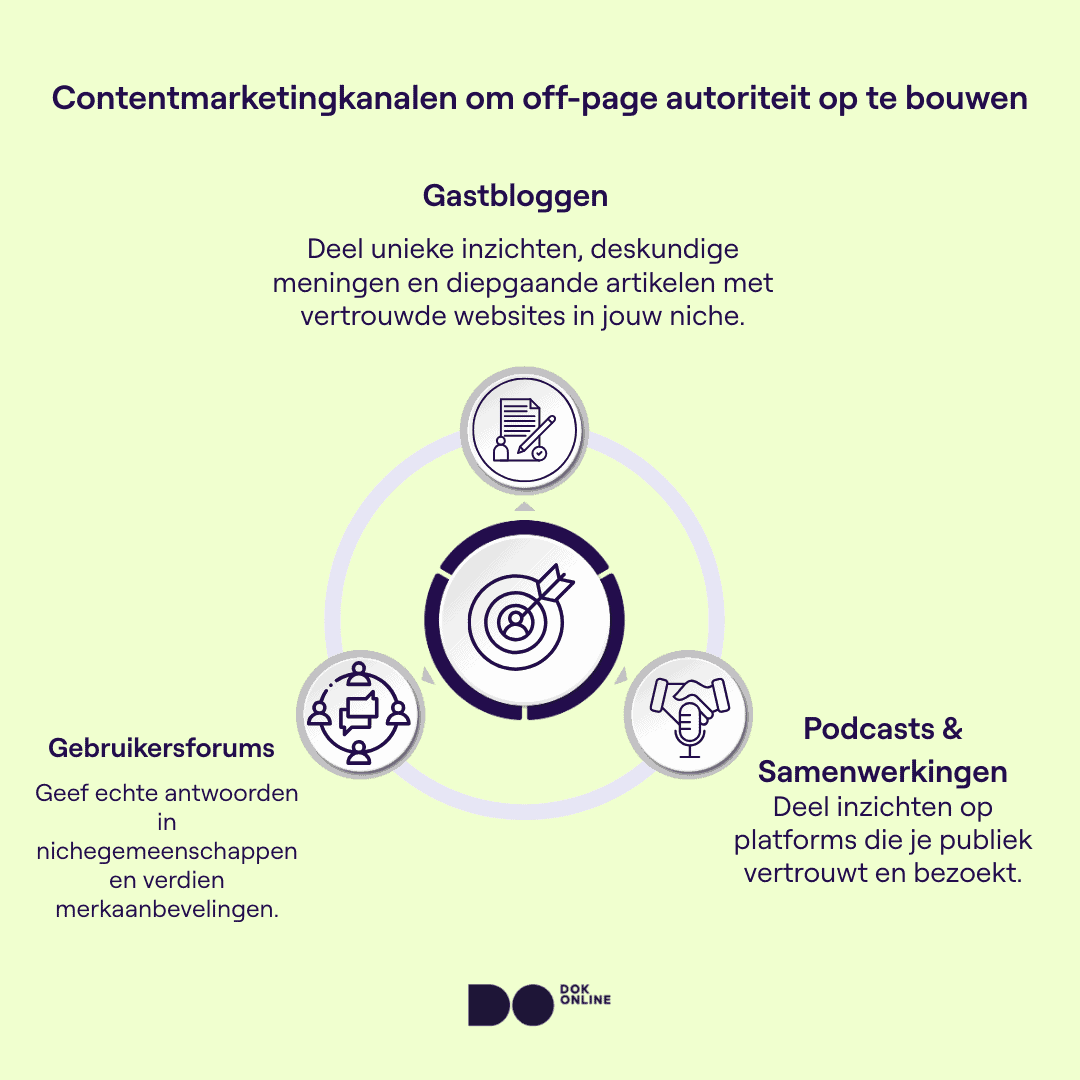 Contentmarketingkanalen om off-page autoriteit op te bouwen

Gastbloggen

Deel unieke inzichten, deskundige meningen en diepgaande artikelen met vertrouwde websites in jouw niche.

Gebruikersforums

Geef echte antwoorden in nichegemeenschappen en verdien merkaanbevelingen.

Podcasts & Samenwerkingen

Deel inzichten op platforms die je publiek vertrouwt en bezoekt.

DO DOK ONLINE